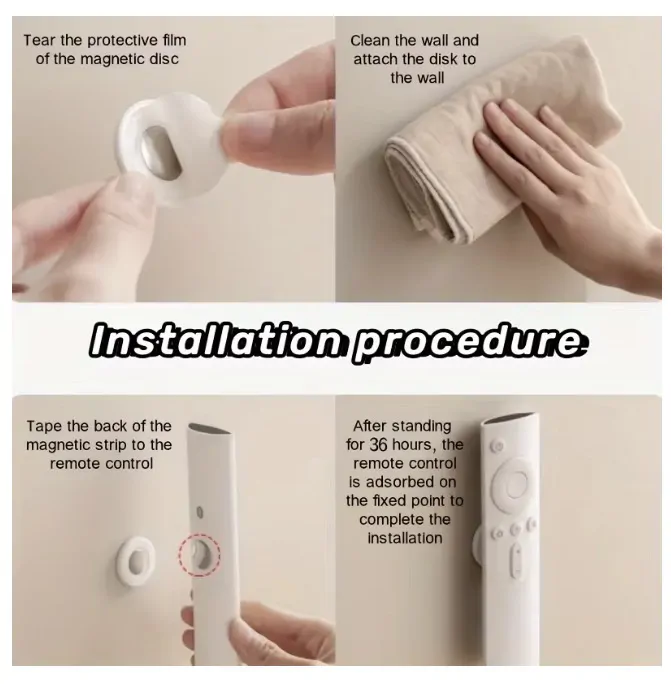 Tear the protective film of the magnetic disc

Clean the wall and attach the disk to the wall

Installation procedure

Tape the back of the magnetic strip to the remote control

After standing for 36 hours, the remote control is adsorbed on the fixed point to complete the installation